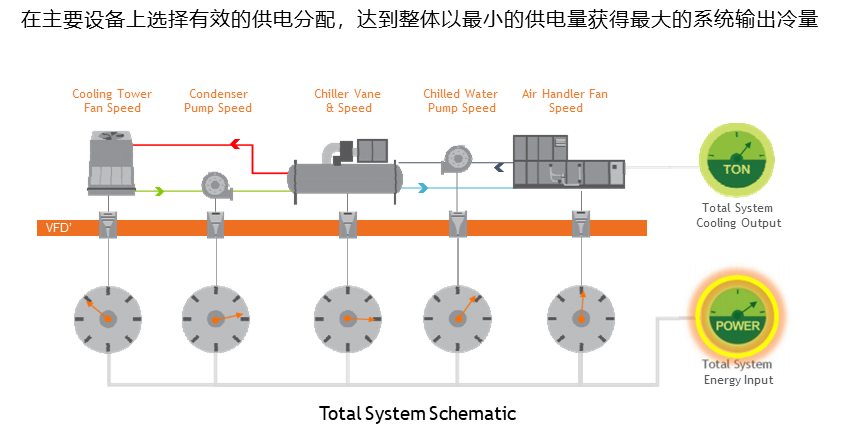 在主要设备上选择有效的供电分配，达到整体以最小的供电量获得最大的系统输出冷量

Cooling Tower Fan Speed

Condenser Pump Speed

Chiller Vane & Speed

Chilled Water Pump Speed

Air Handler Fan Speed

TON

Total System Cooling Output

VFD'

POWER

Total System Energy Input

Total System Schematic